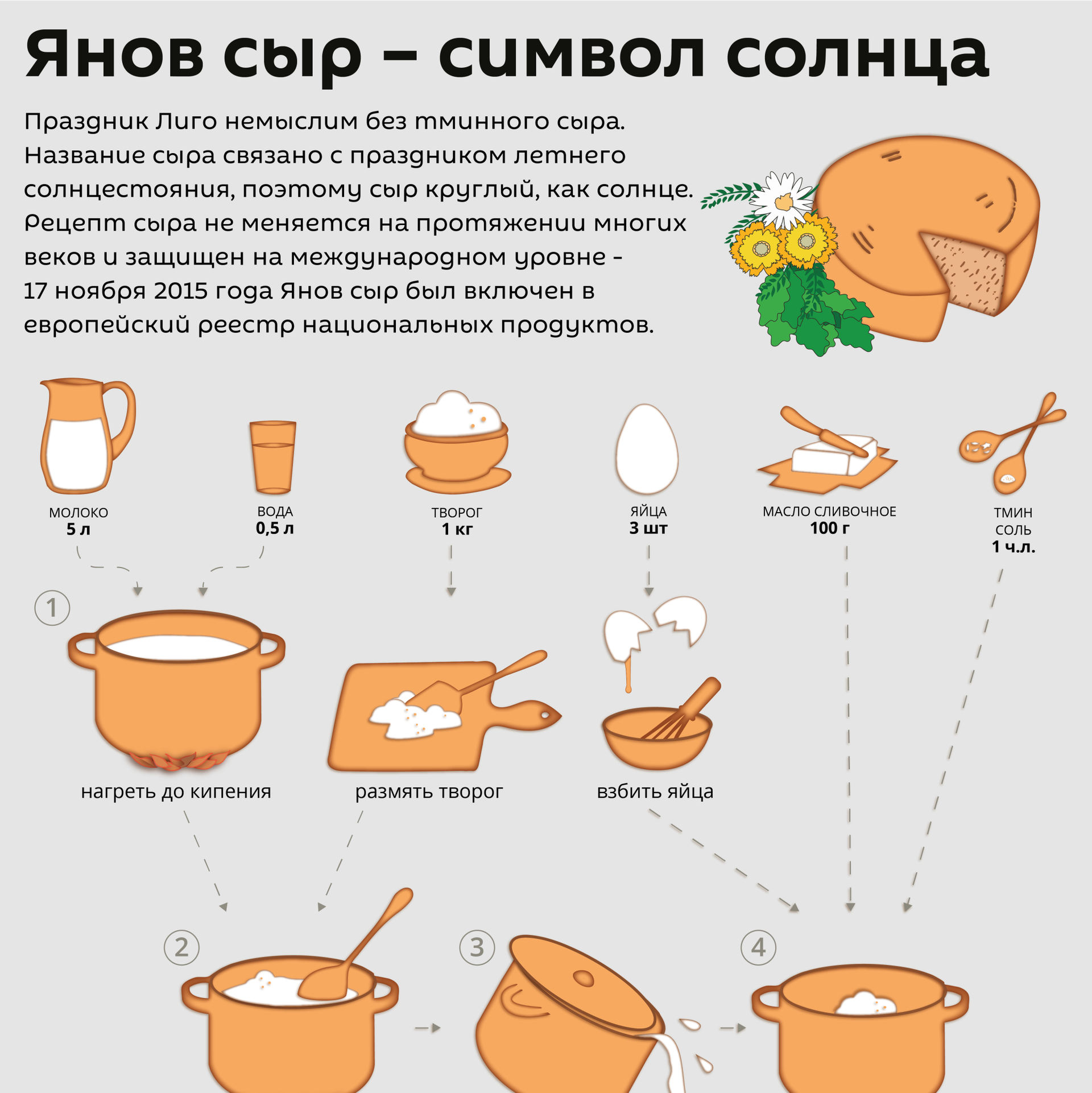 Янов сыр – символ солнца

Праздник Лиго немыслим без тминного сыра. Название сыра связано с праздником летнего солнцестояния, поэтому сыр круглый, как солнце. Рецепт сыра не меняется на протяжении многих веков и защищен на международном уровне - 17 ноября 2015 года Янов сыр был включен в европейский реестр национальных продуктов.

МОЛОКО
5 л

ВОДА
0,5 л

ТВОРОГ
1 кг

ЯЙЦА
3 шт

МАСЛО СЛИВОЧНОЕ
100 г

ТМИН
СОЛЬ
1 ч.л.

1

нагреть до кипения

размять творог

взбить яйца

2

3

4